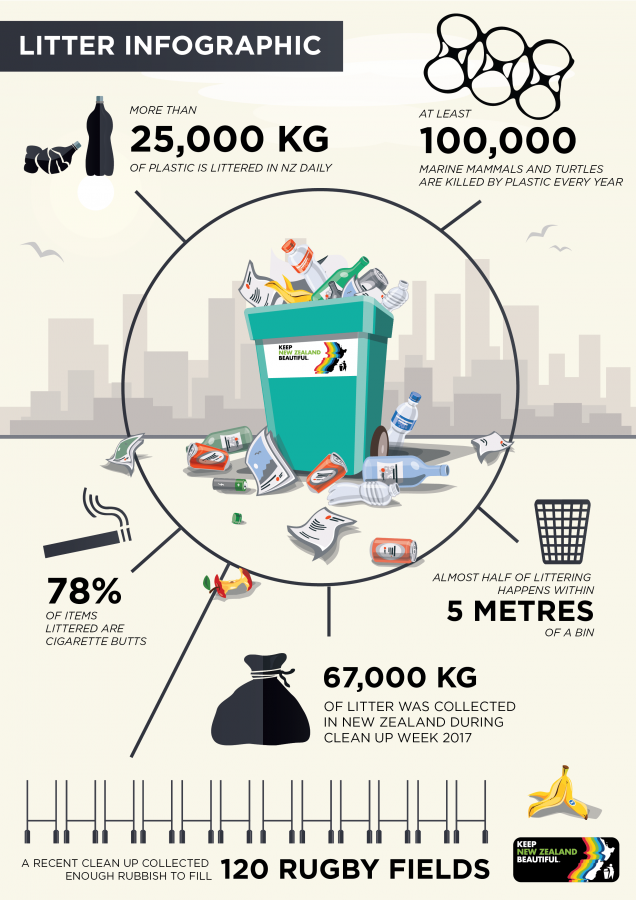 LITTER INFOGRAPHIC

MORE THAN
25,000 KG
OF PLASTIC IS LITTERED IN NZ DAILY

AT LEAST
100,000
MARINE MAMMALS AND TURTLES ARE KILLED BY PLASTIC EVERY YEAR

KEEP NEW ZEALAND BEAUTIFUL

78%
OF ITEMS LITTERED ARE CIGARETTE BUTTS

ALMOST HALF OF LITTERING HAPPENS WITHIN
5 METRES
OF A BIN

67,000 KG
OF LITTER WAS COLLECTED IN NEW ZEALAND DURING CLEAN UP WEEK 2017

A RECENT CLEAN UP COLLECTED ENOUGH RUBBISH TO FILL 120 RUGBY FIELDS

KEEP NEW ZEALAND BEAUTIFUL